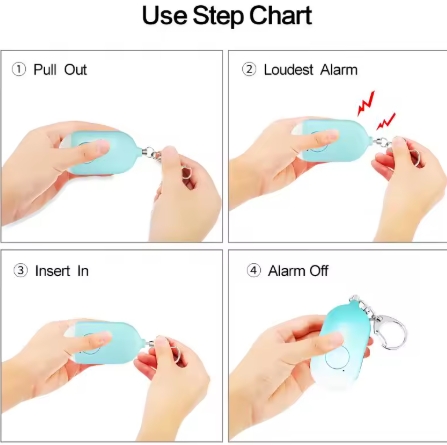 Use Step Chart

① Pull Out

② Loudest Alarm

③ Insert In

④ Alarm Off